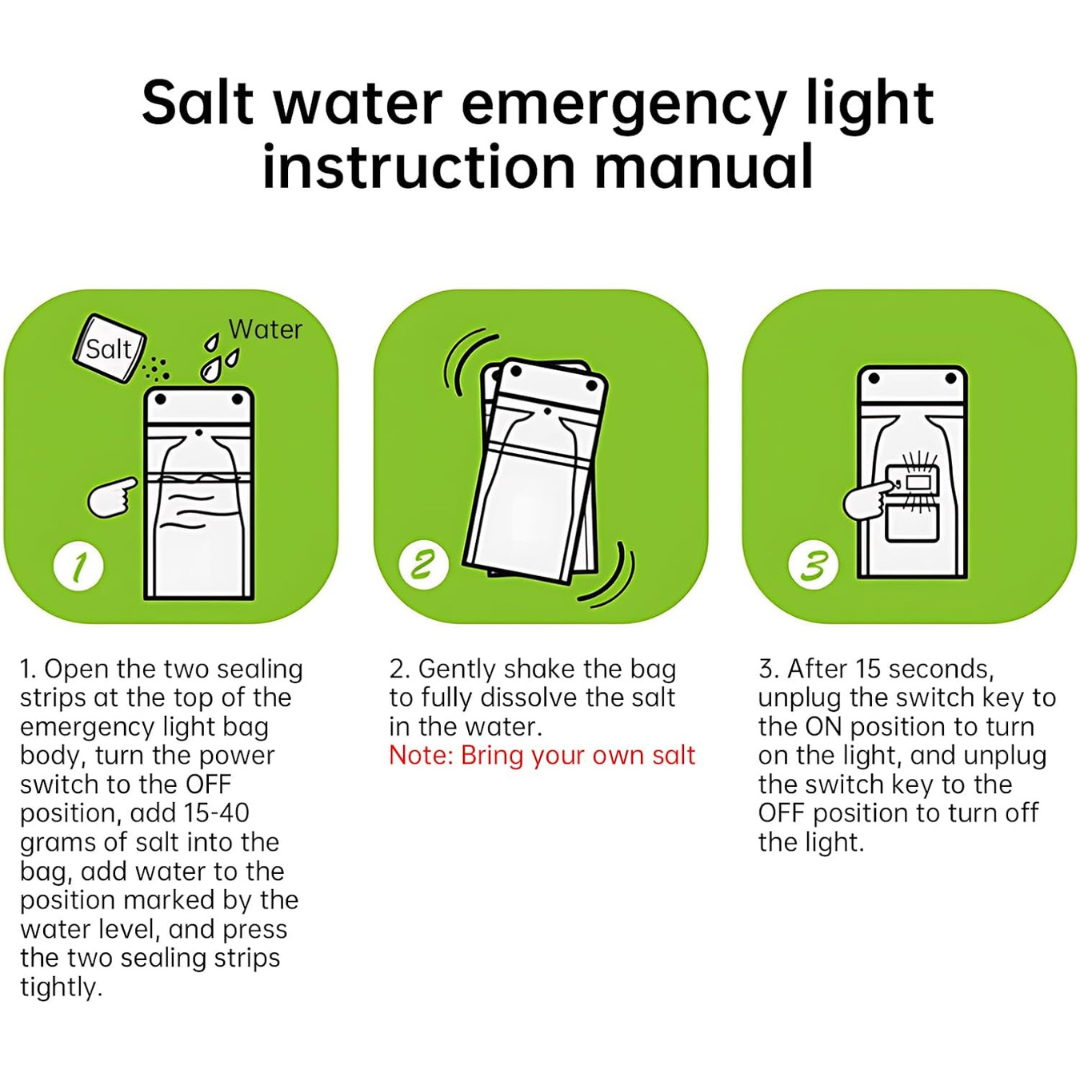 Salt water emergency light instruction manual

Salt

Water

1

2

3

1. Open the two sealing strips at the top of the emergency light bag body, turn the power switch to the OFF position, add 15-40 grams of salt into the bag, add water to the position marked by the water level, and press the two sealing strips tightly.

2. Gently shake the bag to fully dissolve the salt in the water.
Note: Bring your own salt

3. After 15 seconds, unplug the switch key to the ON position to turn on the light, and unplug the switch key to the OFF position to turn off the light.