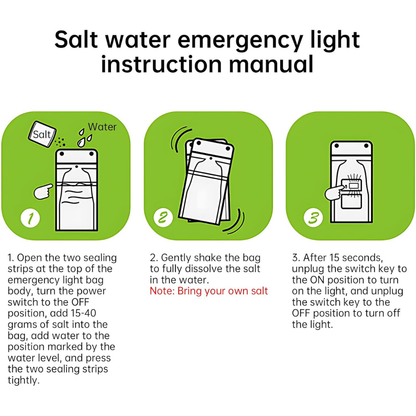 Salt water emergency light instruction manual

Salt

Water

1

2

3

1. Open the two sealing strips at the top of the emergency light bag body, turn the power switch to the OFF position, add 15-40 grams of salt into the bag, add water to the position marked by the water level, and press the two sealing strips tightly.

2. Gently shake the bag to fully dissolve the salt in the water.
Note: Bring your own salt

3. After 15 seconds, unplug the switch key to the ON position to turn on the light, and unplug the switch key to the OFF position to turn off the light.